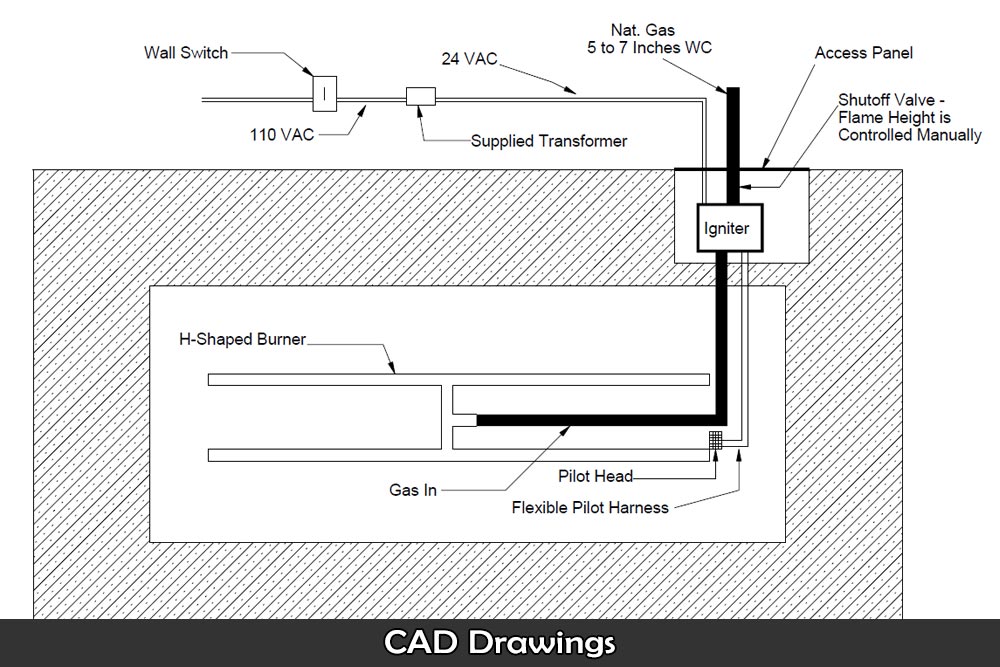 Wall Switch

24 VAC

Nat. Gas
5 to 7 Inches WC

Access Panel

Shutoff Valve - Flame Height is Controlled Manually

110 VAC

Supplied Transformer

Igniter

H-Shaped Burner

Gas In

Pilot Head

Flexible Pilot Harness

CAD Drawings